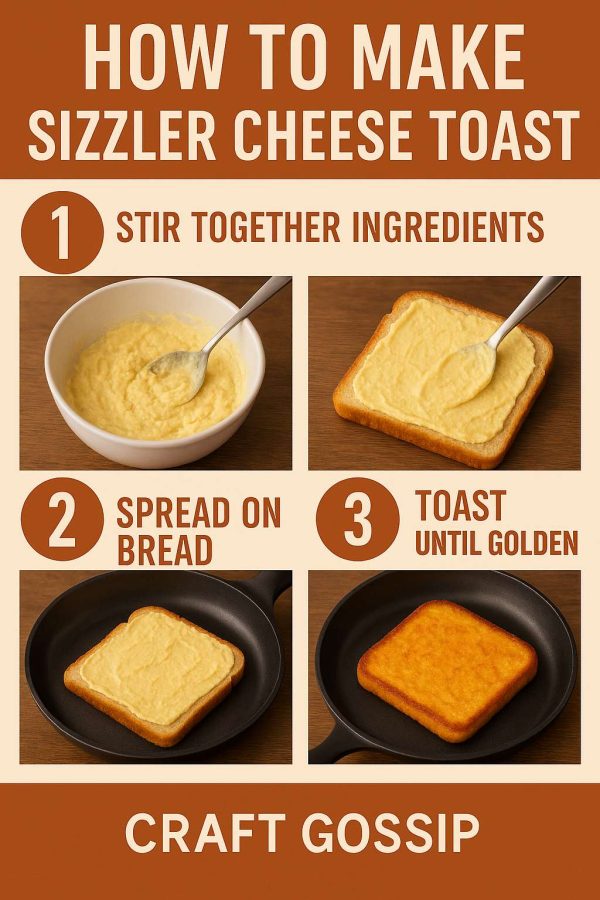 HOW TO MAKE
SIZZLER CHEESE TOAST

1 STIR TOGETHER INGREDIENTS

2 SPREAD ON BREAD

3 TOAST UNTIL GOLDEN

CRAFT GOSSIP